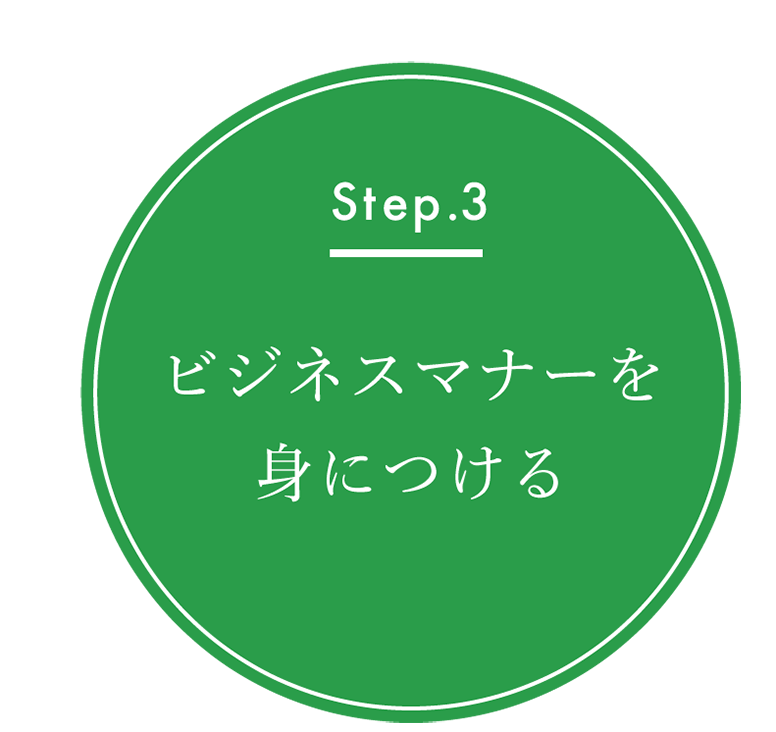 Step.3

ビジネスマナーを
身につける